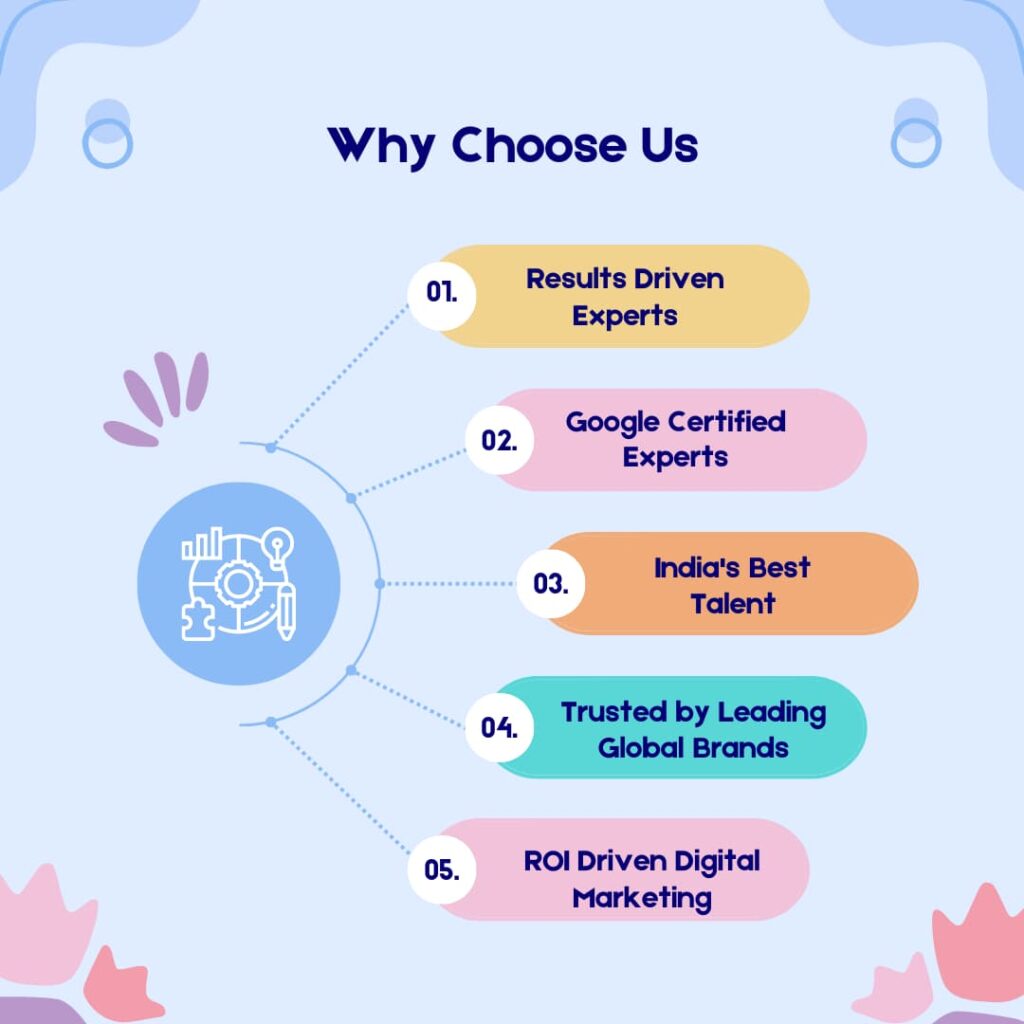 Why Choose Us

01. Results Driven Experts

02. Google Certified Experts

03. India's Best Talent

04. Trusted by Leading Global Brands

05. ROI Driven Digital Marketing